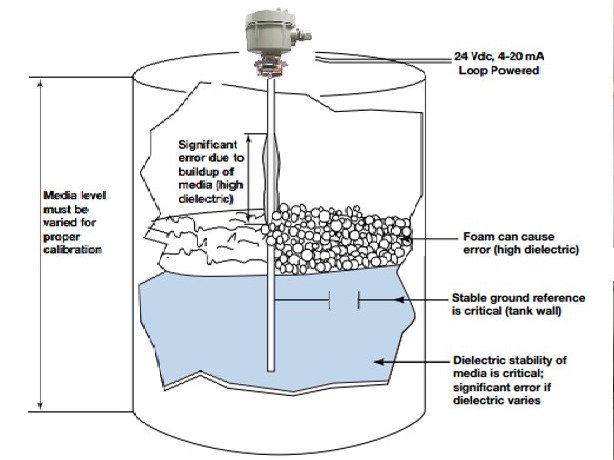 24 Vdc, 4-20 mA
Loop Powered

Significant error due to buildup of media (high dielectric)

Media level must be varied for proper calibration

Foam can cause error (high dielectric)

Stable ground reference is critical (tank wall)

Dielectric stability of media is critical; significant error if dielectric varies